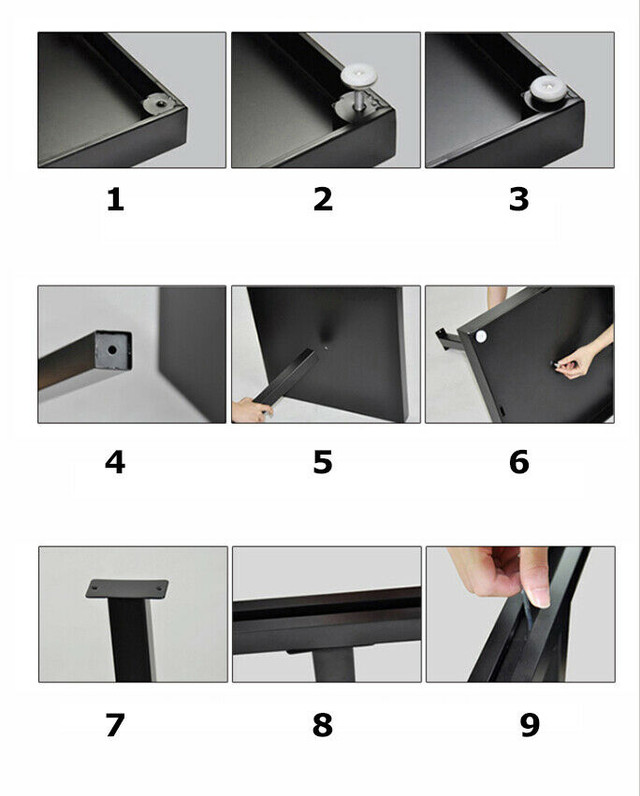 1 2 3

4 5 6

7 8 9