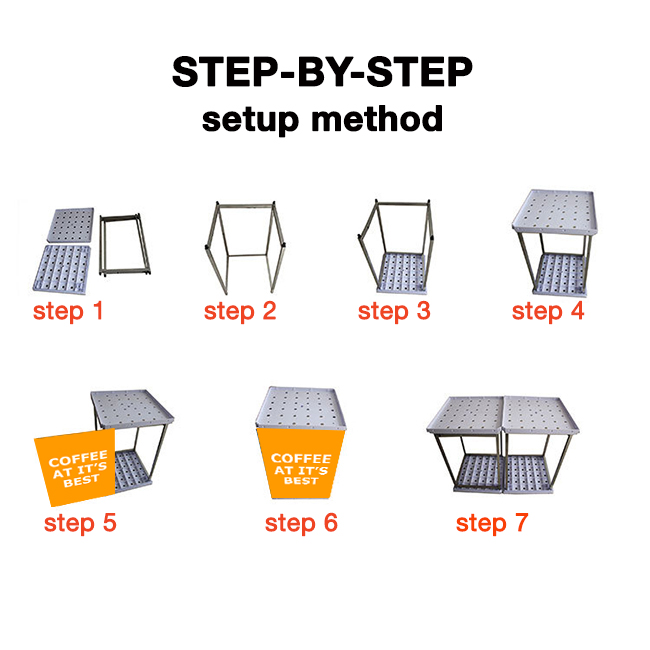 STEP-BY-STEP
setup method

step 1

step 2

step 3

step 4

COFFEE AT IT'S BEST

step 5

COFFEE AT IT'S BEST

step 6

step 7